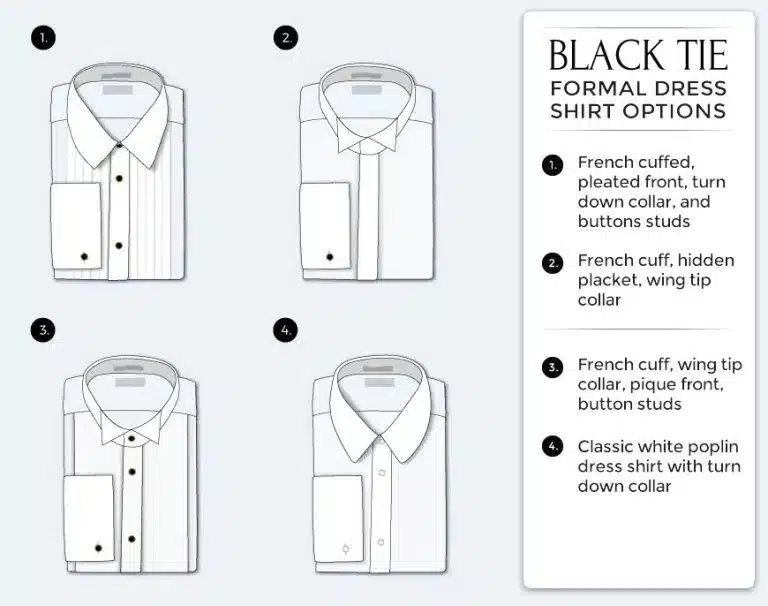 1.

2.

3.

4.

BLACK TIE
FORMAL DRESS SHIRT OPTIONS

1. French cuffed, pleated front, turn down collar, and buttons studs

2. French cuff, hidden placket, wing tip collar

3. French cuff, wing tip collar, pique front, button studs

4. Classic white poplin dress shirt with turn down collar